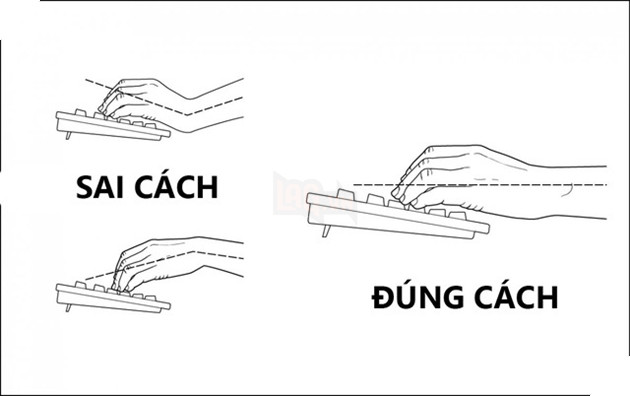 SAI CÁCH

ĐÚNG CÁCH