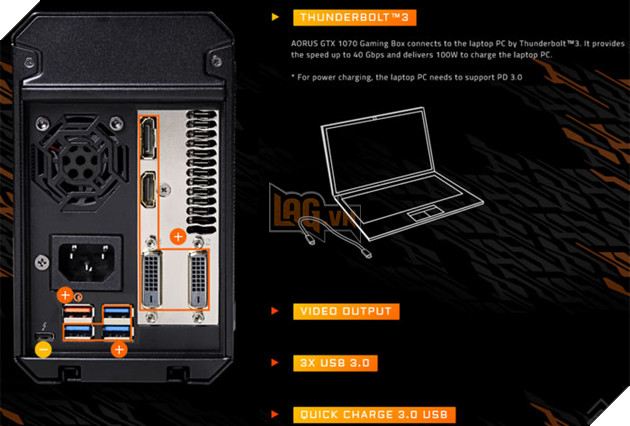 THUNDERBOLT™3

AORUS GTX 1070 Gaming Box connects to the laptop PC by Thunderbolt™3. It provides the speed up to 40 Gbps and delivers 100W to charge the laptop PC.

* For power charging, the laptop PC needs to support PD 3.0

LAG.vn

VIDEO OUTPUT

3X USB 3.0

QUICK CHARGE 3.0 USB